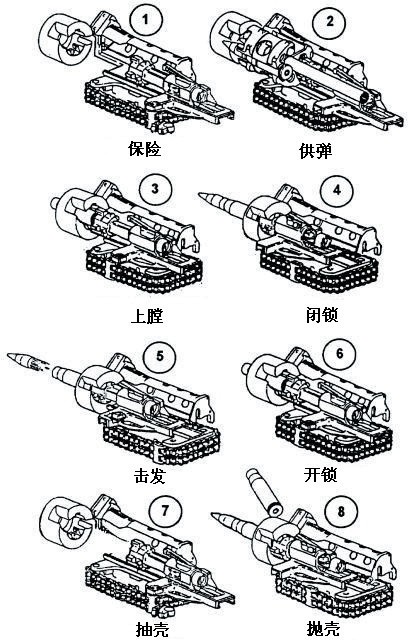 1
保险

2
供弹

3
上膛

4
闭锁

5
击发

6
开锁

7
抽壳

8
抛壳