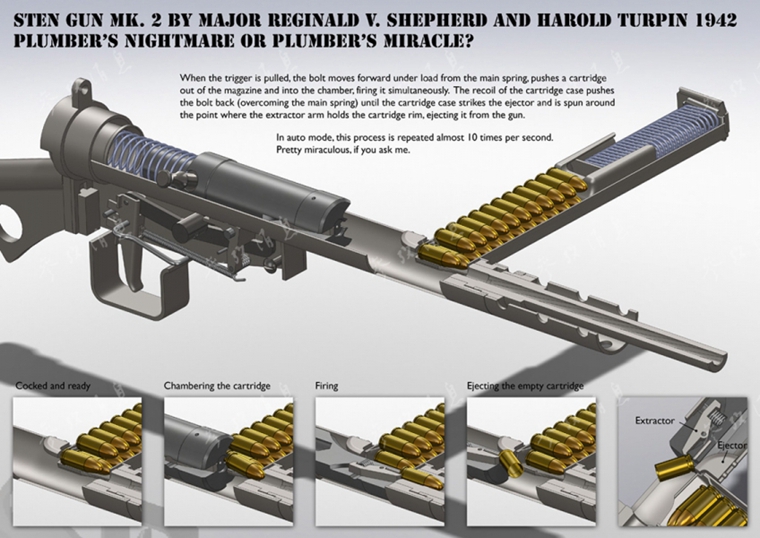 STEN GUN MK. 2 BY MAJOR REGINALD V. SHEPHERD AND HAROLD TURPIN 1942
PLUMBER'S NIGHTMARE OR PLUMBER'S MIRACLE?

When the trigger is pulled, the bolt moves forward under load from the main spring, pushes a cartridge out of the magazine and into the chamber, firing it simultaneously. The recoil of the cartridge case pushes the bolt back (overcoming the main spring) until the cartridge case strikes the ejector and is spun around the point where the extractor arm holds the cartridge rim, ejecting it from the gun.

In auto mode, this process is repeated almost 10 times per second.
Pretty miraculous, if you ask me.

Cocked and ready

Chambering the cartridge

Firing

Ejecting the empty cartridge

Extractor

Ejector