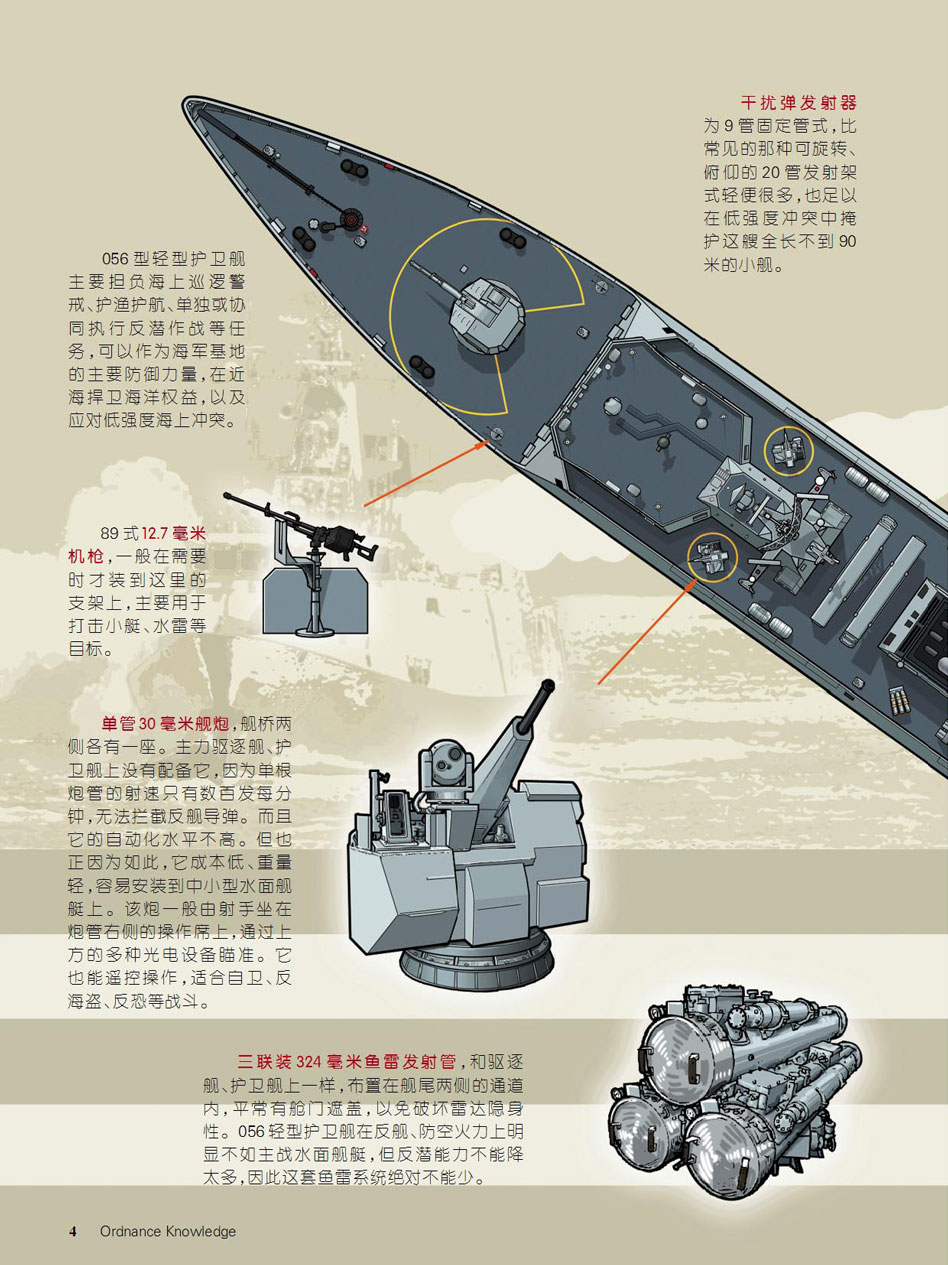 干扰弹发射器为9管固定管式，比常见的那种可旋转、俯仰的20管发射架式轻便很多，也足以在低强度冲突中掩护这艘全长不到90米的小舰。

056型轻型护卫舰主要担负海上巡逻警戒、护渔护航、单独或协同执行反潜作战等任务，可以作为海军基地的主要防御力量，在近海捍卫海洋权益，以及应对低强度海上冲突。

89式12.7毫米机枪，一般在需要时才装到这里的支架上，主要用于打击小艇、水雷等目标。

单管30毫米舰炮，舰桥两侧各有一座。主力驱逐舰、护卫舰上没有配备它，因为单根炮管的射速只有数百发每分钟，无法拦截反舰导弹。而且它的自动化水平不高。但也正因为如此，它成本低、重量轻，容易安装到中小型水面舰艇上。该炮一般由射手坐在炮管右侧的操作席上，通过上方的多种光电设备瞄准。它也能遥控操作，适合自卫、反海盗、反恐等战斗。

三联装324毫米鱼雷发射管，和驱逐舰、护卫舰上一样，布置在舰尾两侧的通道内，平常有舱门遮盖，以免破坏雷达隐身性。056轻型护卫舰在反舰、防空火力上明显不如主战水面舰艇，但反潜能力不能降太多，因此这套鱼雷系统绝对不能少。

4 Ordnance Knowledge