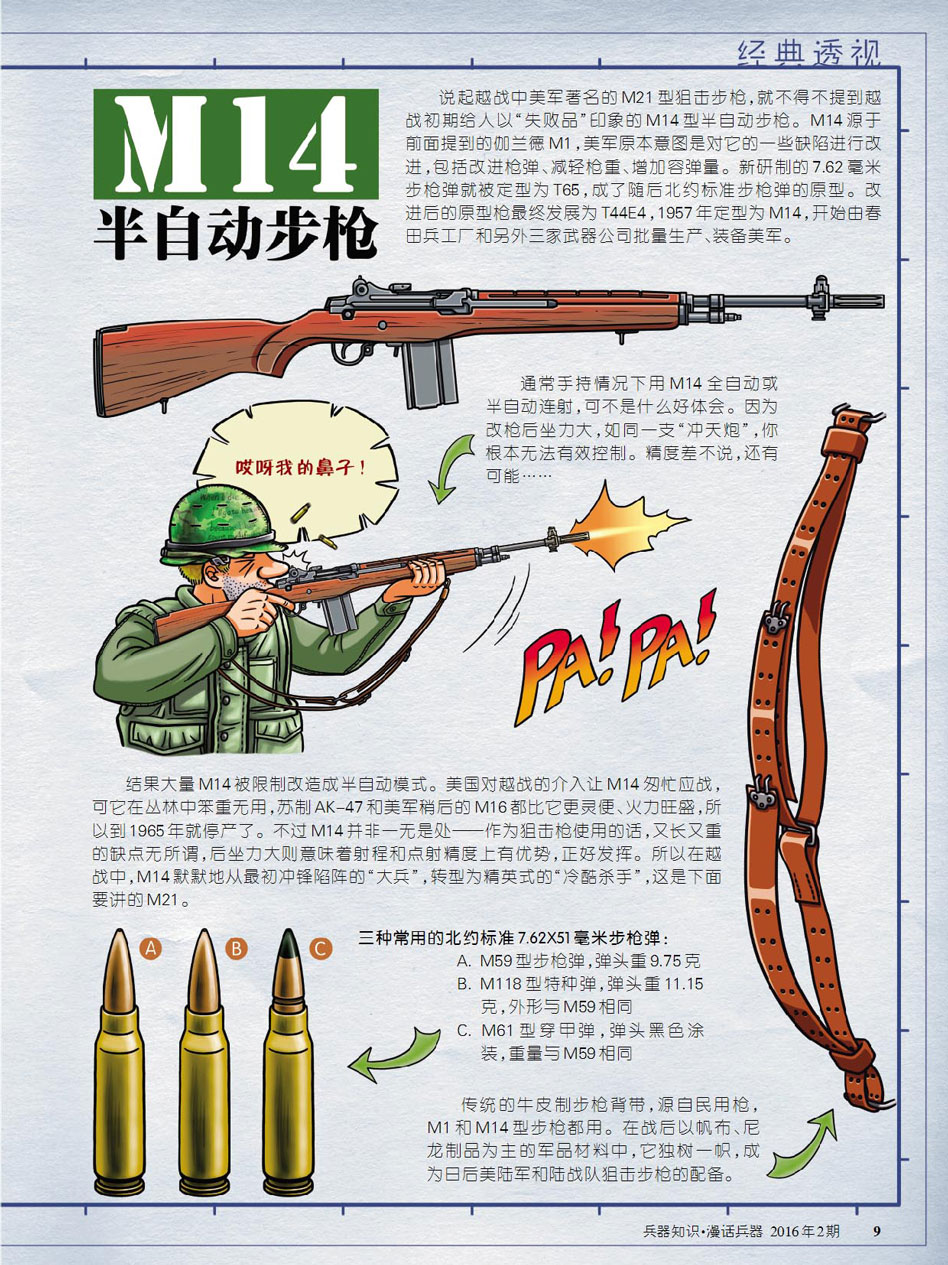 经典透视

M14
半自动步枪

说起越战中美军著名的M21型狙击步枪，就不得不提到越战初期给人以“失败品”印象的M14型半自动步枪。M14源于前面提到的伽兰德M1，美军原本意图是对它的一些缺陷进行改进，包括改进枪弹、减轻枪重、增加容弹量。新研制的7.62毫米步枪弹就被定型为T65，成了随后北约标准步枪弹的原型。改进后的原型枪最终发展为T44E4，1957年定型为M14，开始由春田兵工厂和另外三家武器公司批量生产、装备美军。

通常手持情况下用M14全自动或半自动连射，可不是什么好体会。因为改枪后坐力大，如同一支“冲天炮”，你根本无法有效控制。精度差不说，还有可能……

哎呀我的鼻子！

PA! PA!

结果大量M14被限制改造成半自动模式。美国对越战的介入让M14匆忙应战，可它在丛林中笨重无用，苏制AK-47和美军稍后的M16都比它更灵便、火力旺盛，所以到1965年就停产了。不过M14并非一无是处——作为狙击枪使用的话，又长又重的缺点无所谓，后坐力大则意味着射程和点射精度上有优势，正好发挥。所以在越战中，M14默默地从最初冲锋陷阵的“大兵”，转型为精英式的“冷酷杀手”，这是下面要讲的M21。

A B C

三种常用的北约标准7.62X51毫米步枪弹：
A. M59型步枪弹，弹头重9.75克
B. M118型特种弹，弹头重11.15克，外形与M59相同
C. M61型穿甲弹，弹头黑色涂装，重量与M59相同

传统的牛皮制步枪背带，源自民用枪，M1和M14型步枪都用。在战后以帆布、尼龙制品为主的军品材料中，它独树一帜，成为日后美陆军和陆战队狙击步枪的配备。

兵器知识·漫话兵器 2016年2期 9