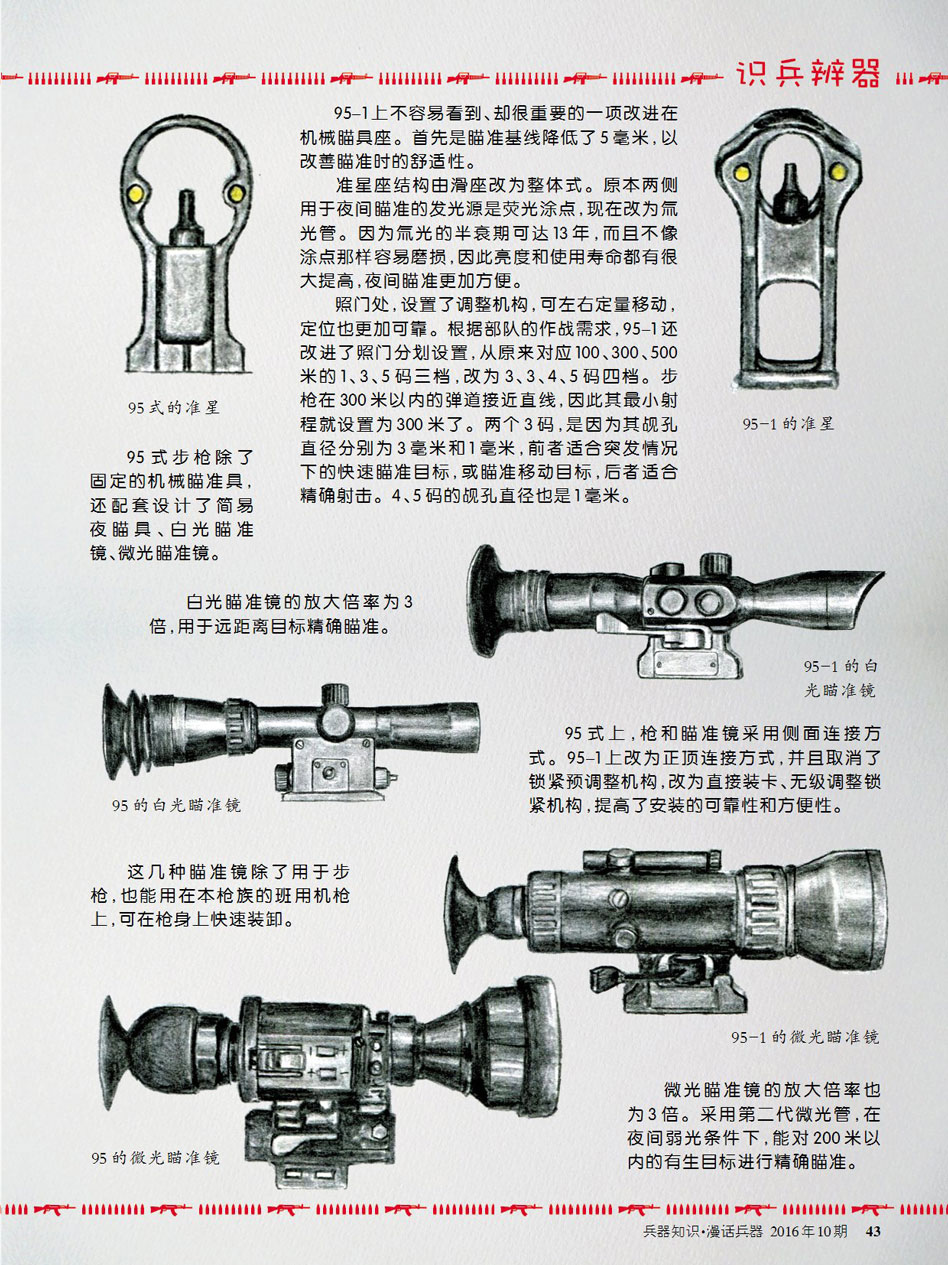 识兵辨器

95–1上不容易看到、却很重要的一项改进在机械瞄具座。首先是瞄准基线降低了5毫米，以改善瞄准时的舒适性。

准星座结构由滑座改为整体式。原本两侧用于夜间瞄准的发光源是荧光涂点，现在改为氚光管。因为氚光的半衰期可达13年，而且不像涂点那样容易磨损，因此亮度和使用寿命都有很大提高，夜间瞄准更加方便。

照门处，设置了调整机构，可左右定量移动，定位也更加可靠。根据部队的作战需求，95–1还改进了照门分划设置，从原来对应100、300、500米的1、3、5码三档，改为3、3、4、5码四档。步枪在300米以内的弹道接近直线，因此其最小射程就设置为300米了。两个3码，是因为其觇孔直径分别为3毫米和1毫米，前者适合突发情况下的快速瞄准目标，或瞄准移动目标，后者适合精确射击。4、5码的觇孔直径也是1毫米。

95式的准星

95–1的准星

95式步枪除了固定的机械瞄准具，还配套设计了简易夜瞄具、白光瞄准镜、微光瞄准镜。

白光瞄准镜的放大倍率为3倍，用于远距离目标精确瞄准。

95–1的白光瞄准镜

95的白光瞄准镜

95式上，枪和瞄准镜采用侧面连接方式。95–1上改为正顶连接方式，并且取消了锁紧预调整机构，改为直接装卡、无级调整锁紧机构，提高了安装的可靠性和方便性。

这几种瞄准镜除了用于步枪，也能用在本枪族的班用机枪上，可在枪身上快速装卸。

95–1的微光瞄准镜

微光瞄准镜的放大倍率也为3倍。采用第二代微光管，在夜间弱光条件下，能对200米以内的有生目标进行精确瞄准。

95的微光瞄准镜

兵器知识·漫话兵器 2016年10期 43