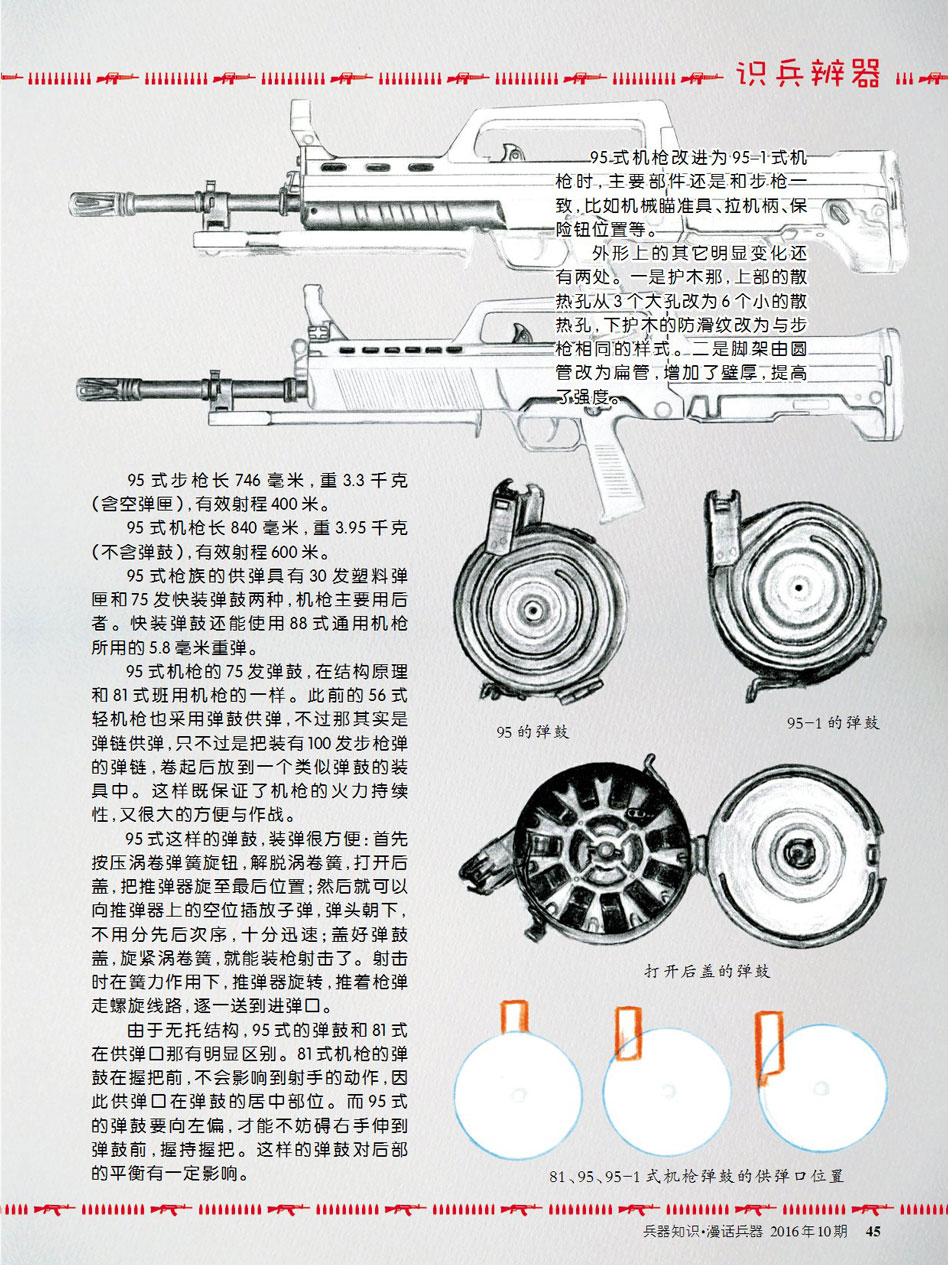 识兵辨器

95式机枪改进为95-1式机枪时，主要部件还是和步枪一致，比如机械瞄准具、拉机柄、保险钮位置等。

外形上的其它明显变化还有两处。一是护木那，上部的散热孔从3个大孔改为6个小的散热孔，下护木的防滑纹改为与步枪相同的样式。二是脚架由圆管改为扁管，增加了壁厚，提高了强度。

95式步枪长746毫米，重3.3千克(含空弹匣)，有效射程400米。

95式机枪长840毫米，重3.95千克(不含弹鼓)，有效射程600米。

95式枪族的供弹具有30发塑料弹匣和75发快装弹鼓两种，机枪主要用后者。快装弹鼓还能使用88式通用机枪所用的5.8毫米重弹。

95式机枪的75发弹鼓，在结构原理和81式班用机枪的一样。此前的56式轻机枪也采用弹鼓供弹，不过那其实是弹链供弹，只不过是把装有100发步枪弹的弹链，卷起后放到一个类似弹鼓的装具中。这样既保证了机枪的火力持续性，又很大的方便与作战。

95式这样的弹鼓，装弹很方便：首先按压涡卷弹簧旋钮，解脱涡卷簧，打开后盖，把推弹器旋至最后位置；然后就可以向推弹器上的空位插放子弹，弹头朝下，不用分先后次序，十分迅速；盖好弹鼓盖，旋紧涡卷簧，就能装枪射击了。射击时在簧力作用下，推弹器旋转，推着枪弹走螺旋线路，逐一送到进弹口。

由于无托结构，95式的弹鼓和81式在供弹口那有明显区别。81式机枪的弹鼓在握把前，不会影响到射手的动作，因此供弹口在弹鼓的居中部位。而95式的弹鼓要向左偏，才能不妨碍右手伸到弹鼓前，握持握把。这样的弹鼓对后部的平衡有一定影响。

95的弹鼓

95-1的弹鼓

打开后盖的弹鼓

81、95、95-1式机枪弹鼓的供弹口位置

兵器知识·漫话兵器 2016年10期 45