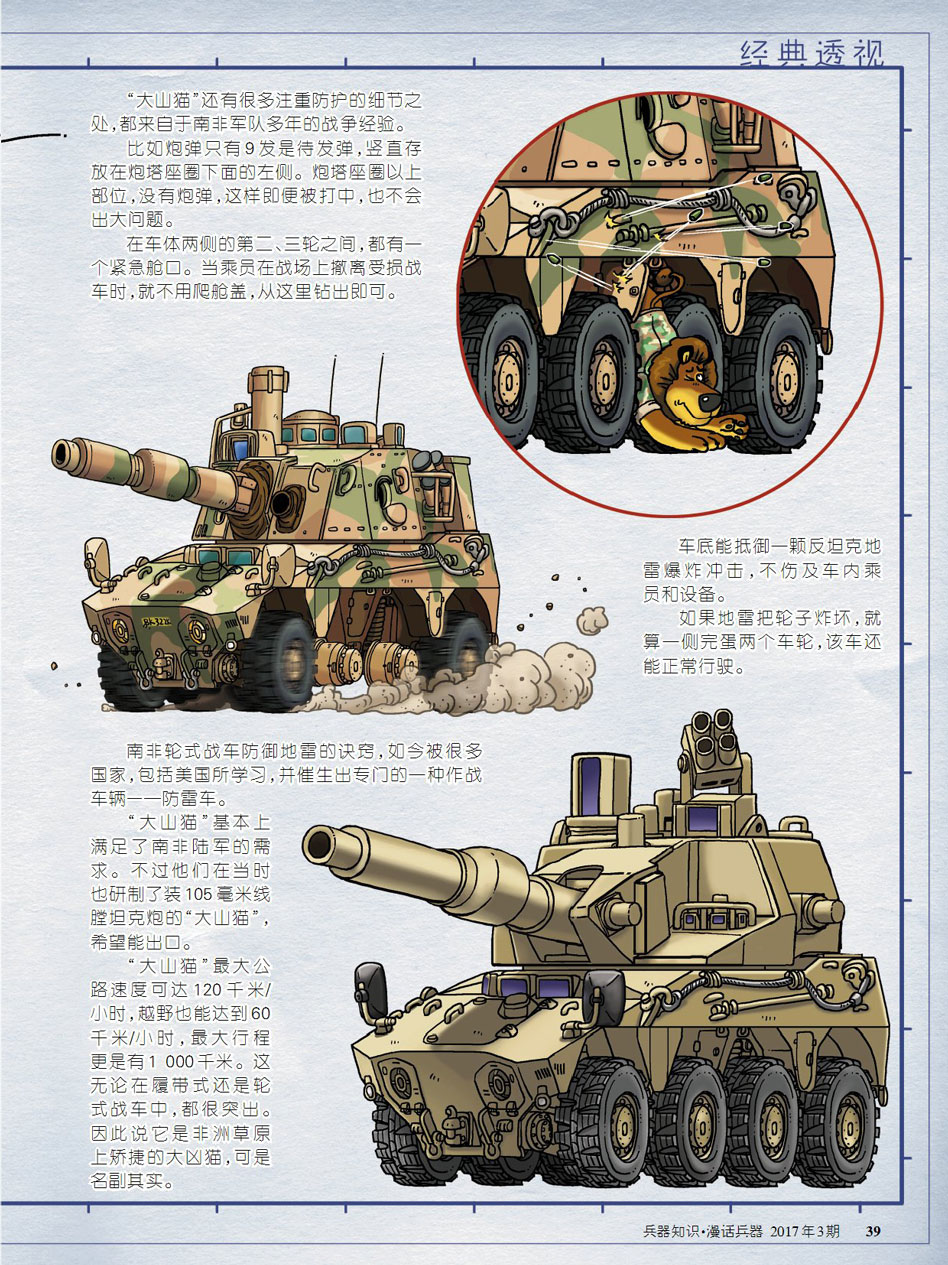 经典透视

“大山猫”还有很多注重防护的细节之处，都来自于南非军队多年的战争经验。

比如炮弹只有9发是待发弹，竖直存放在炮塔座圈下面的左侧。炮塔座圈以上部位，没有炮弹，这样即便被打中，也不会出大问题。

在车体两侧的第二、三轮之间，都有一个紧急舱口。当乘员在战场上撤离受损战车时，就不用爬舱盖，从这里钻出即可。

车底能抵御一颗反坦克地雷爆炸冲击，不伤及车内乘员和设备。

如果地雷把轮子炸坏，就算一侧完蛋两个车轮，该车还能正常行驶。

南非轮式战车防御地雷的诀窍，如今被很多国家，包括美国所学习，并催生出专门的一种作战车辆——防雷车。

“大山猫”基本上满足了南非陆军的需求。不过他们在当时也研制了装105毫米线膛坦克炮的“大山猫”，希望能出口。

“大山猫”最大公路速度可达120千米/小时，越野也能达到60千米/小时，最大行程更是有1 000千米。这无论在履带式还是轮式战车中，都很突出。因此说它是非洲草原上矫捷的大凶猫，可是名副其实。

兵器知识·漫话兵器 2017年3期 39