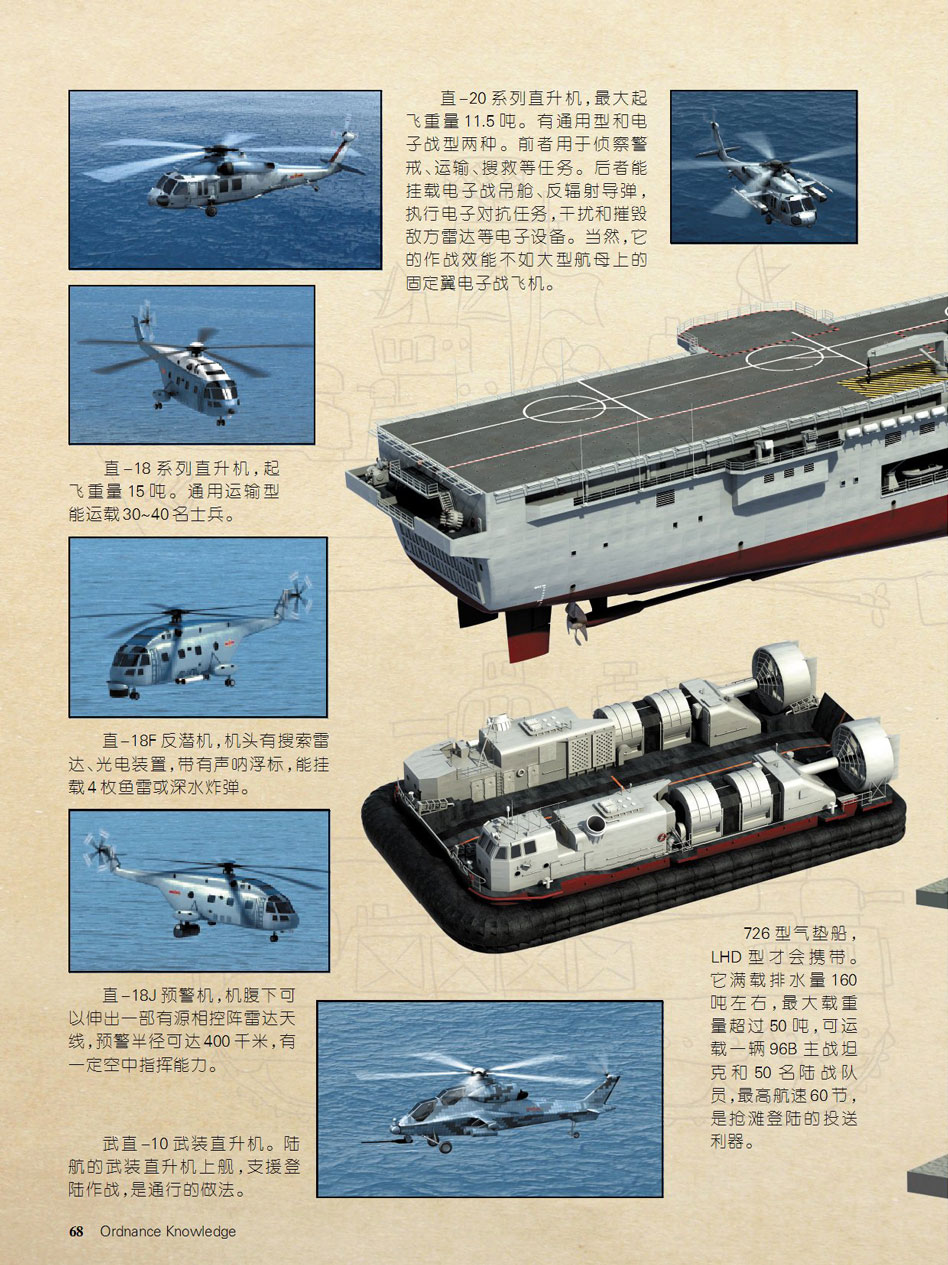 直-20系列直升机，最大起飞重量11.5吨。有通用型和电子战型两种。前者用于侦察警戒、运输、搜救等任务。后者能挂载电子战吊舱、反辐射导弹，执行电子对抗任务，干扰和摧毁敌方雷达等电子设备。当然，它的作战效能不如大型航母上的固定翼电子战飞机。

直-18系列直升机，起飞重量15吨。通用运输型能运载30~40名士兵。

直-18F反潜机，机头有搜索雷达、光电装置，带有声呐浮标，能挂载4枚鱼雷或深水炸弹。

直-18J预警机，机腹下可以伸出一部有源相控阵雷达天线，预警半径可达400千米，有一定空中指挥能力。

武直-10武装直升机。陆航的武装直升机上舰，支援登陆作战，是通行的做法。

726型气垫船，LHD型才会携带。它满载排水量160吨左右，最大载重量超过50吨，可运载一辆96B主战坦克和50名陆战队员，最高航速60节，是抢滩登陆的投送利器。

68 Ordnance Knowledge