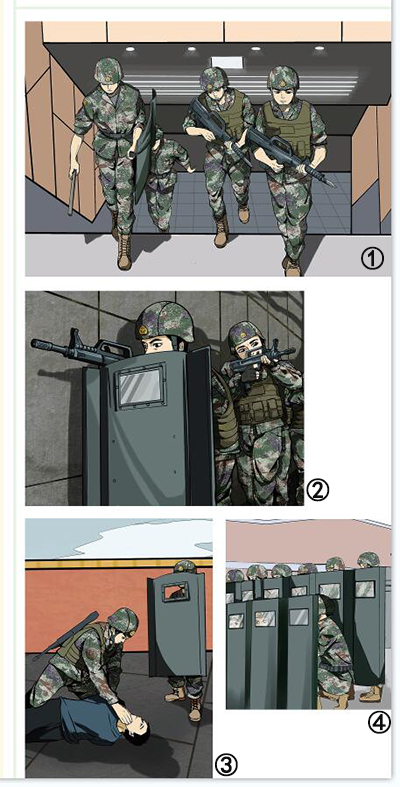 ①

②

③

④