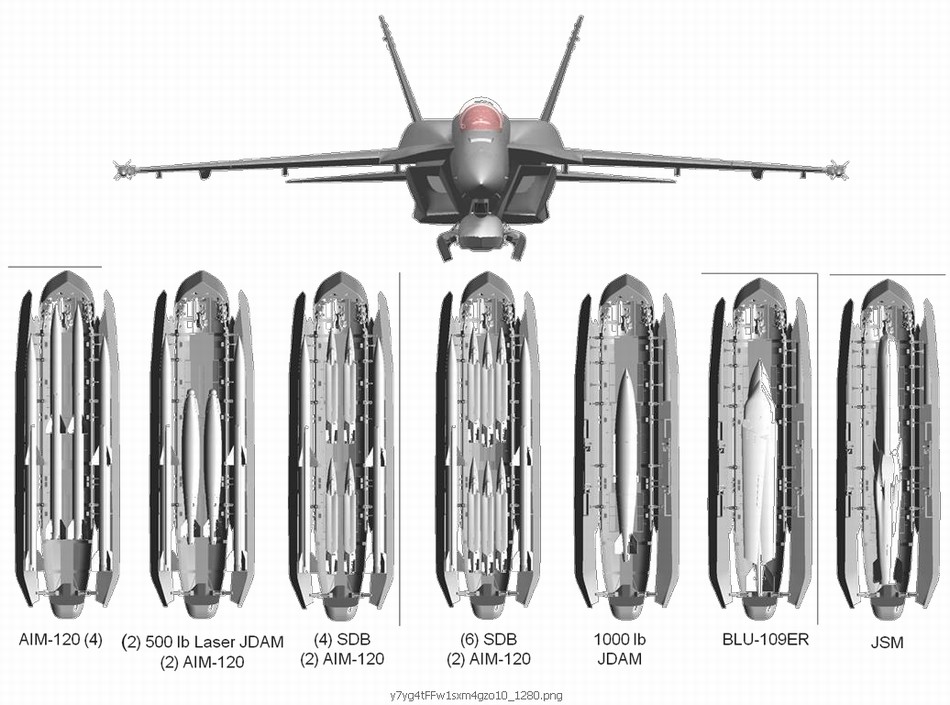 AIM-120 (4)

(2) 500 lb Laser JDAM
(2) AIM-120

(4) SDB
(2) AIM-120

(6) SDB
(2) AIM-120

1000 lb
JDAM

BLU-109ER

JSM

y7yg4tFFw1sxm4gzo10_1280.png