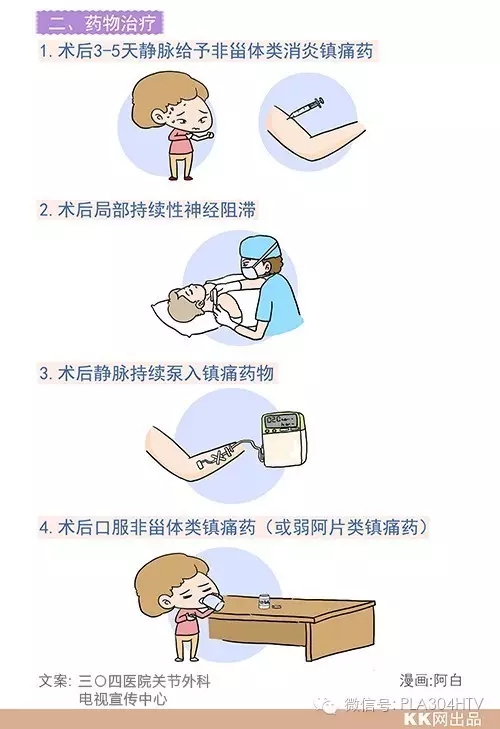 二、药物治疗

1. 术后3-5天静脉给予非甾体类消炎镇痛药

2. 术后局部持续性神经阻滞

3. 术后静脉持续泵入镇痛药物

4. 术后口服非甾体类镇痛药（或弱阿片类镇痛药）

文案：三〇四医院关节外科
电视宣传中心

漫画:阿白

微信号: PLA304HTV

KK网出品