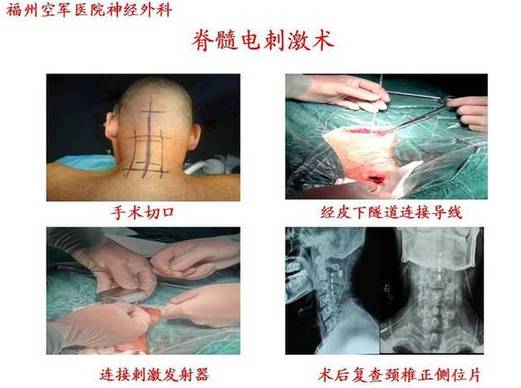 福州空军医院神经外科

脊髓电刺激术

手术切口

经皮下隧道连接导线

连接刺激发射器

术后复查颈椎正侧位片