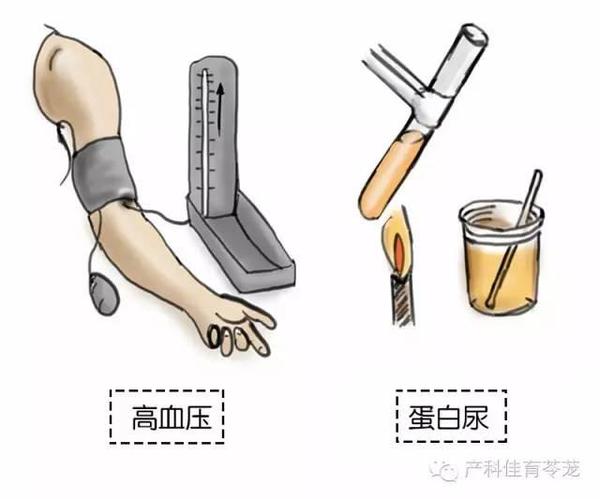 高血压

蛋白尿

产科佳育苓茏